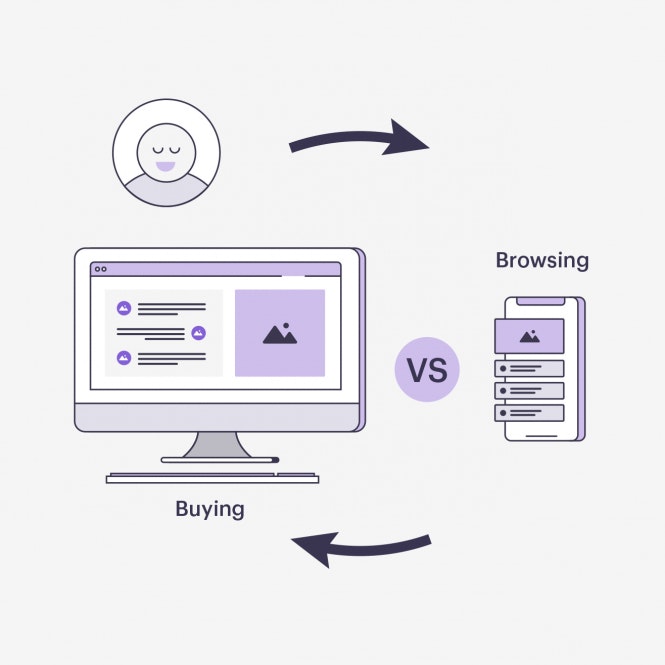 Browsing

VS

Buying